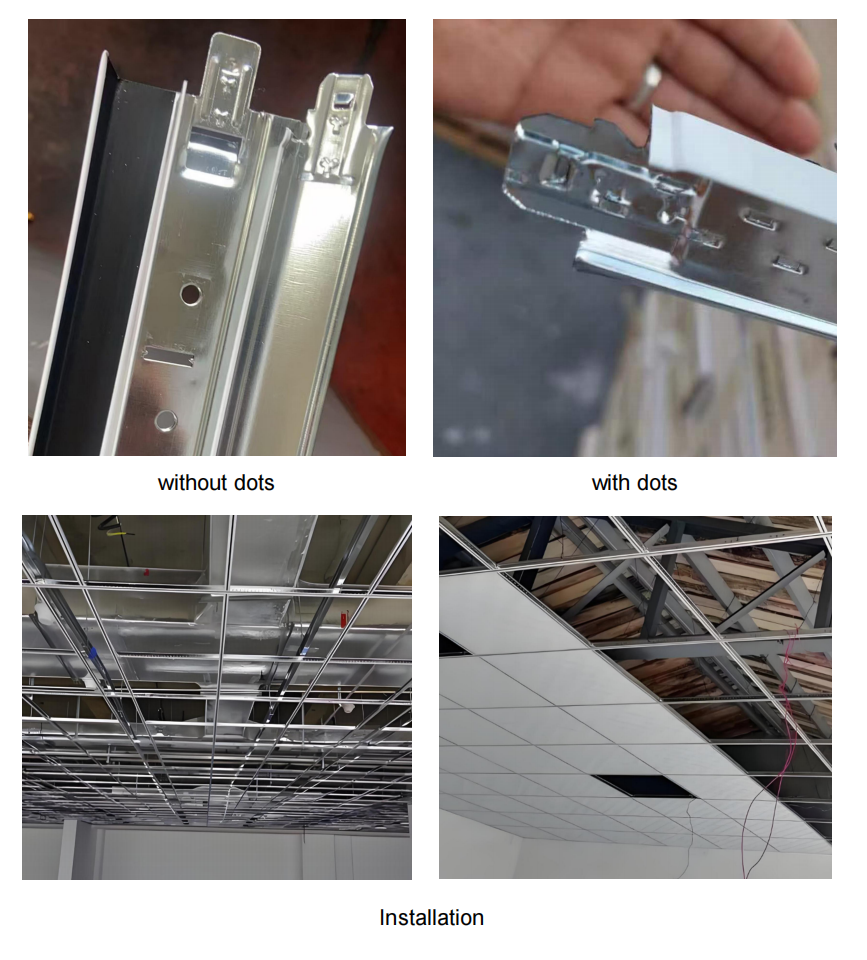 without dots

with dots

Installation