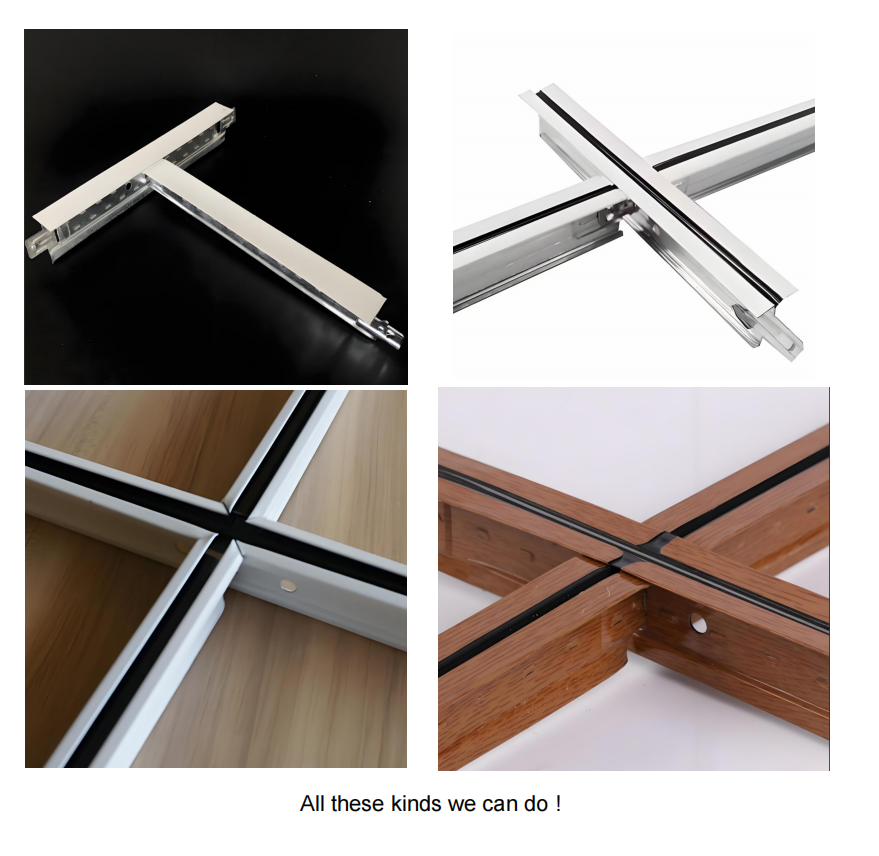 All these kinds we can do !